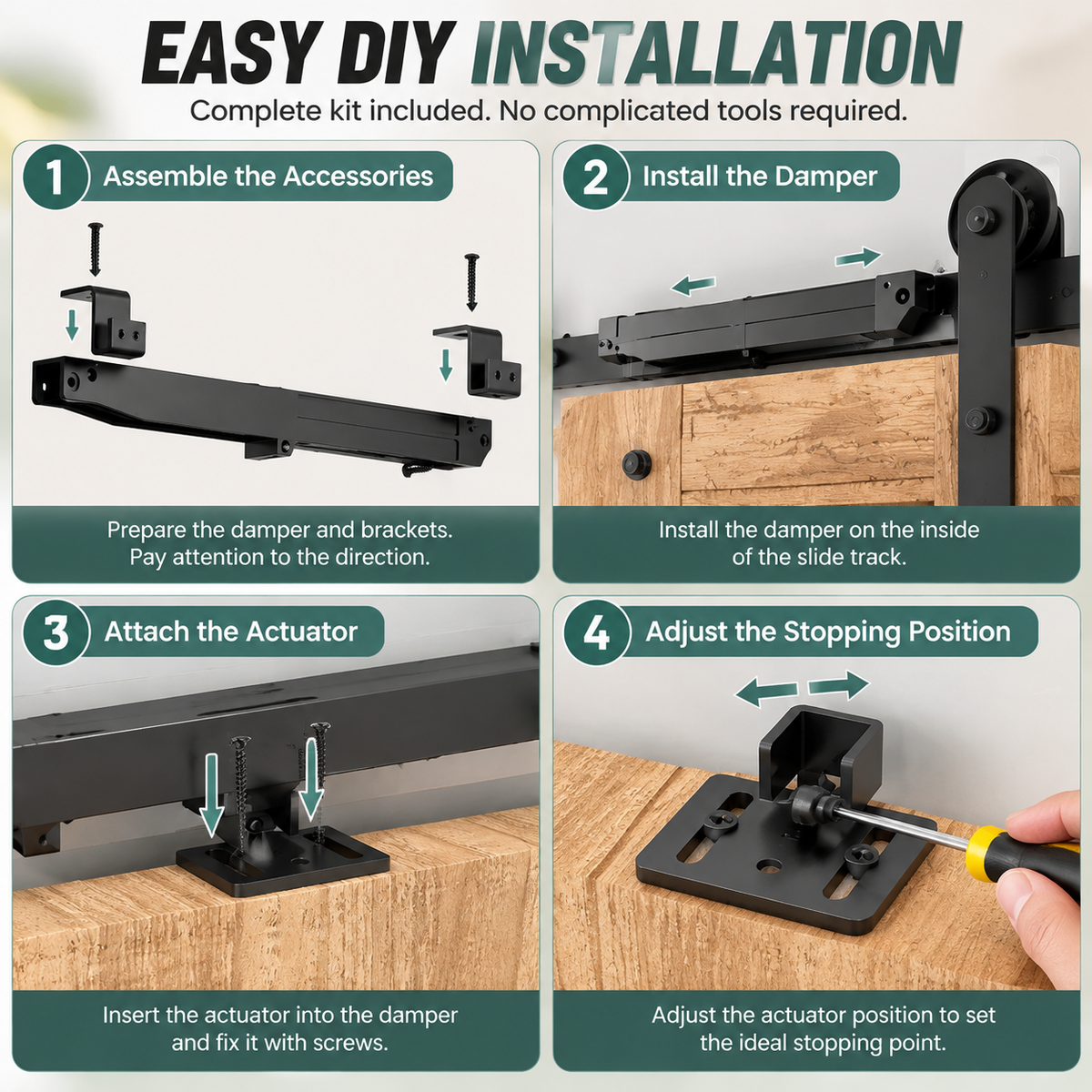 EASY DIY INSTALLATION

Complete kit included. No complicated tools required.

1 Assemble the Accessories

Prepare the damper and brackets. Pay attention to the direction.

2 Install the Damper

Install the damper on the inside of the slide track.

3 Attach the Actuator

Insert the actuator into the damper and fix it with screws.

4 Adjust the Stopping Position

Adjust the actuator position to set the ideal stopping point.