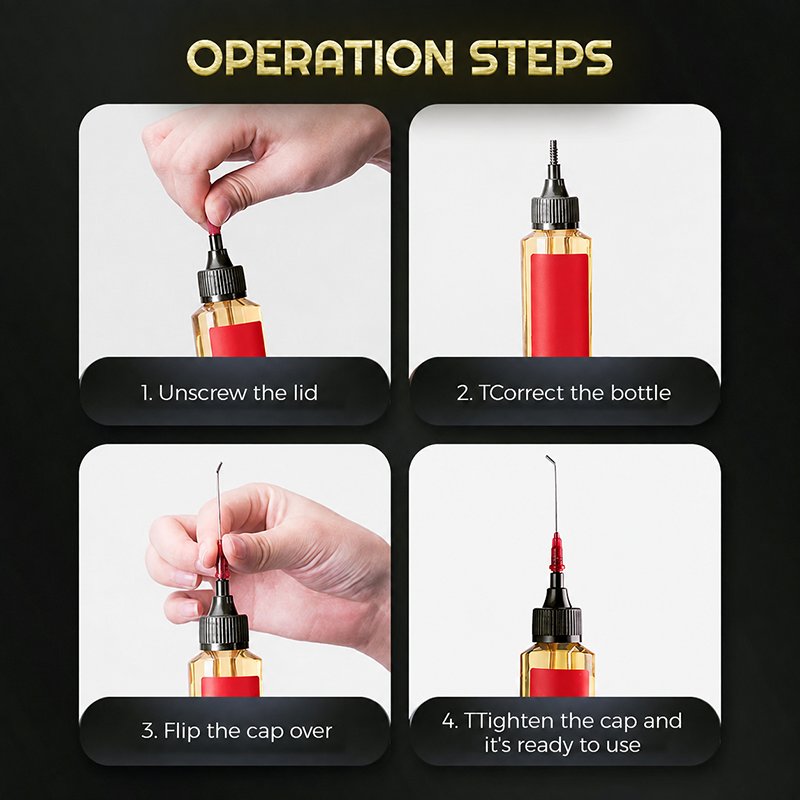 OPERATION STEPS

1. Unscrew the lid

2. TCorrect the bottle

3. Flip the cap over

4. TTighten the cap and it's ready to use