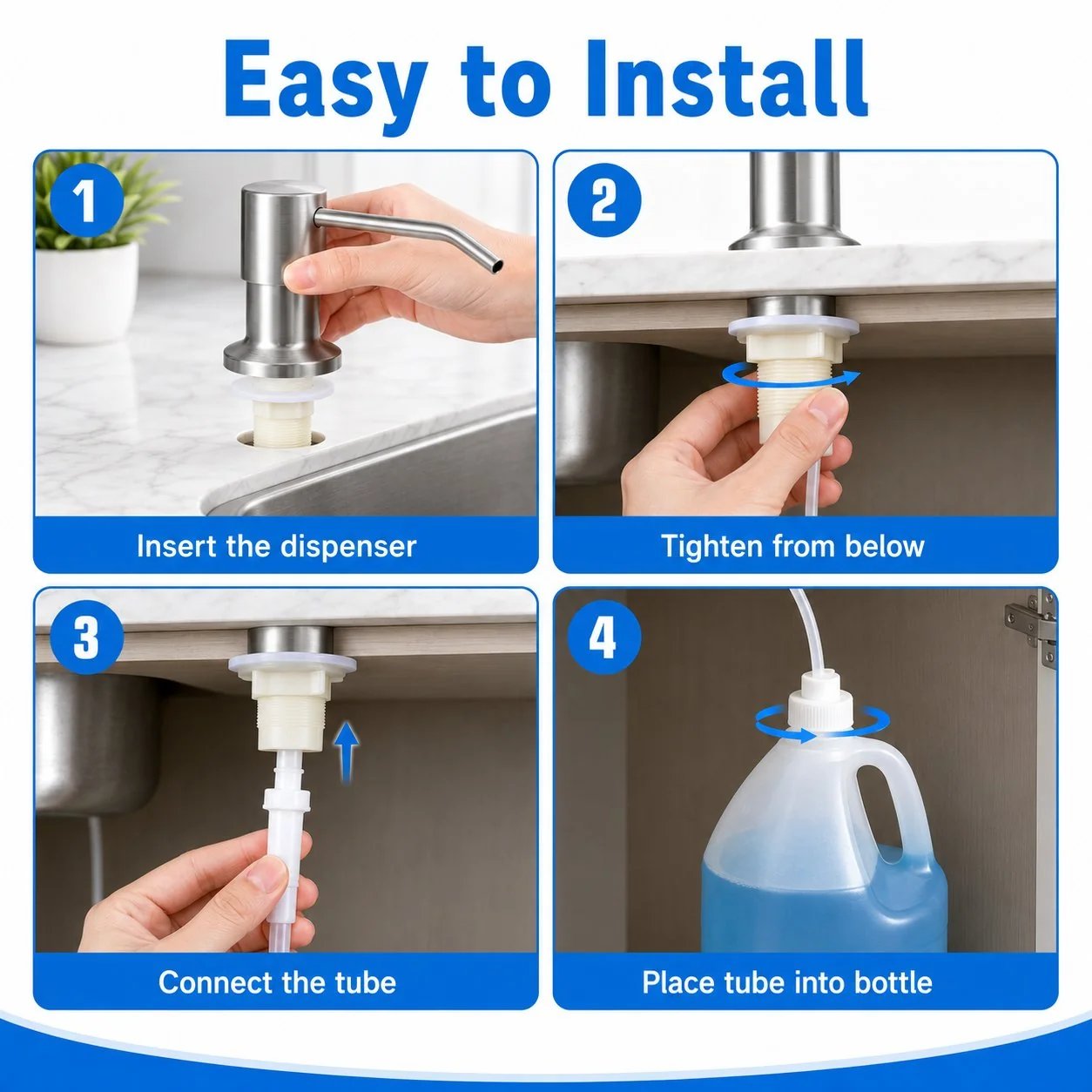 Easy to Install

1

Insert the dispenser

2

Tighten from below

3

Connect the tube

4

Place tube into bottle