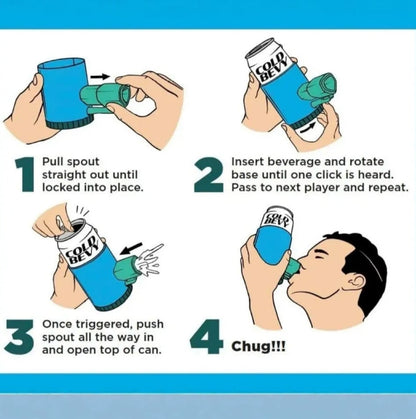 1 Pull spout straight out until locked into place.

COLD BEVY

2 Insert beverage and rotate base until one click is heard. Pass to next player and repeat.

COLD BEVY

3 Once triggered, push spout all the way in and open top of can.

COLD BEVY

4 Chug!!!