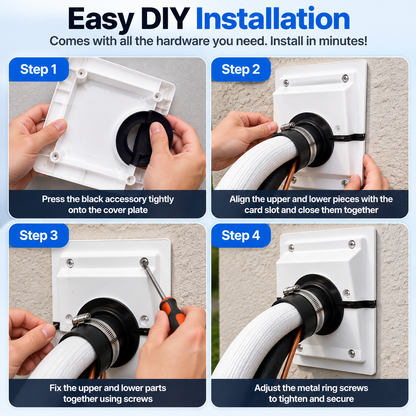 Easy DIY Installation
Comes with all the hardware you need. Install in minutes!

Step 1
Press the black accessory tightly onto the cover plate

Step 2
Align the upper and lower pieces with the card slot and close them together

Step 3
Fix the upper and lower parts together using screws

Step 4
Adjust the metal ring screws to tighten and secure