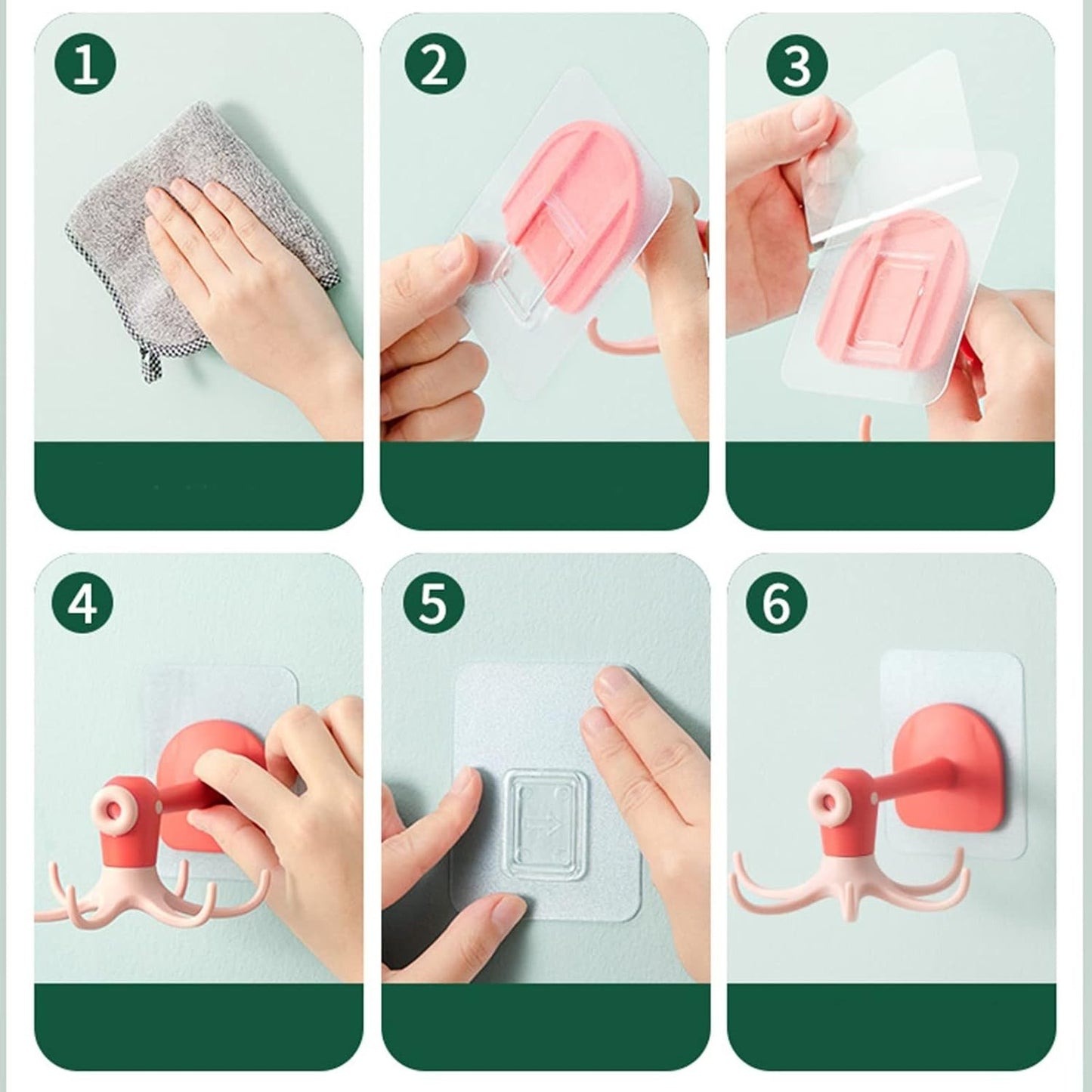 1

2

3

4

5

6