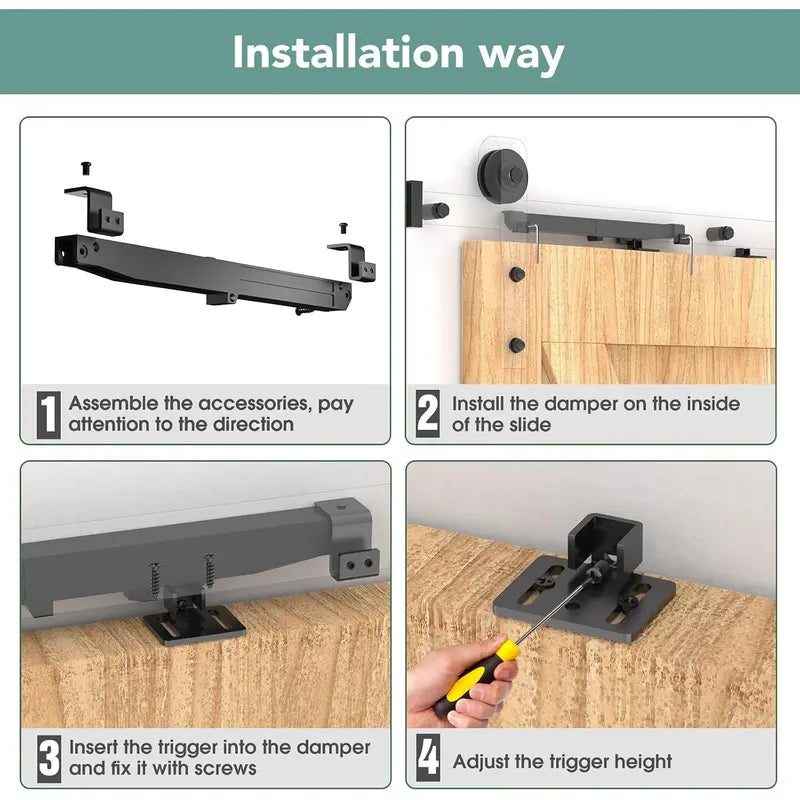 Installation way

1 Assemble the accessories, pay attention to the direction

2 Install the damper on the inside of the slide

3 Insert the trigger into the damper and fix it with screws

4 Adjust the trigger height