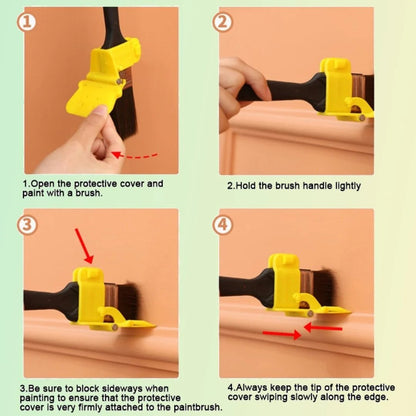 ①

1.Open the protective cover and paint with a brush.

②

2.Hold the brush handle lightly

③

3.Be sure to block sideways when painting to ensure that the protective cover is very firmly attached to the paintbrush.

④

4.Always keep the tip of the protective cover swiping slowly along the edge.