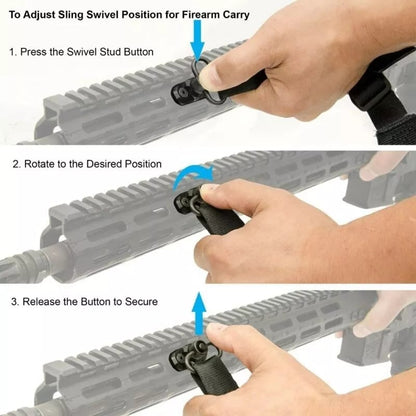 To Adjust Sling Swivel Position for Firearm Carry

1. Press the Swivel Stud Button

2. Rotate to the Desired Position

3. Release the Button to Secure