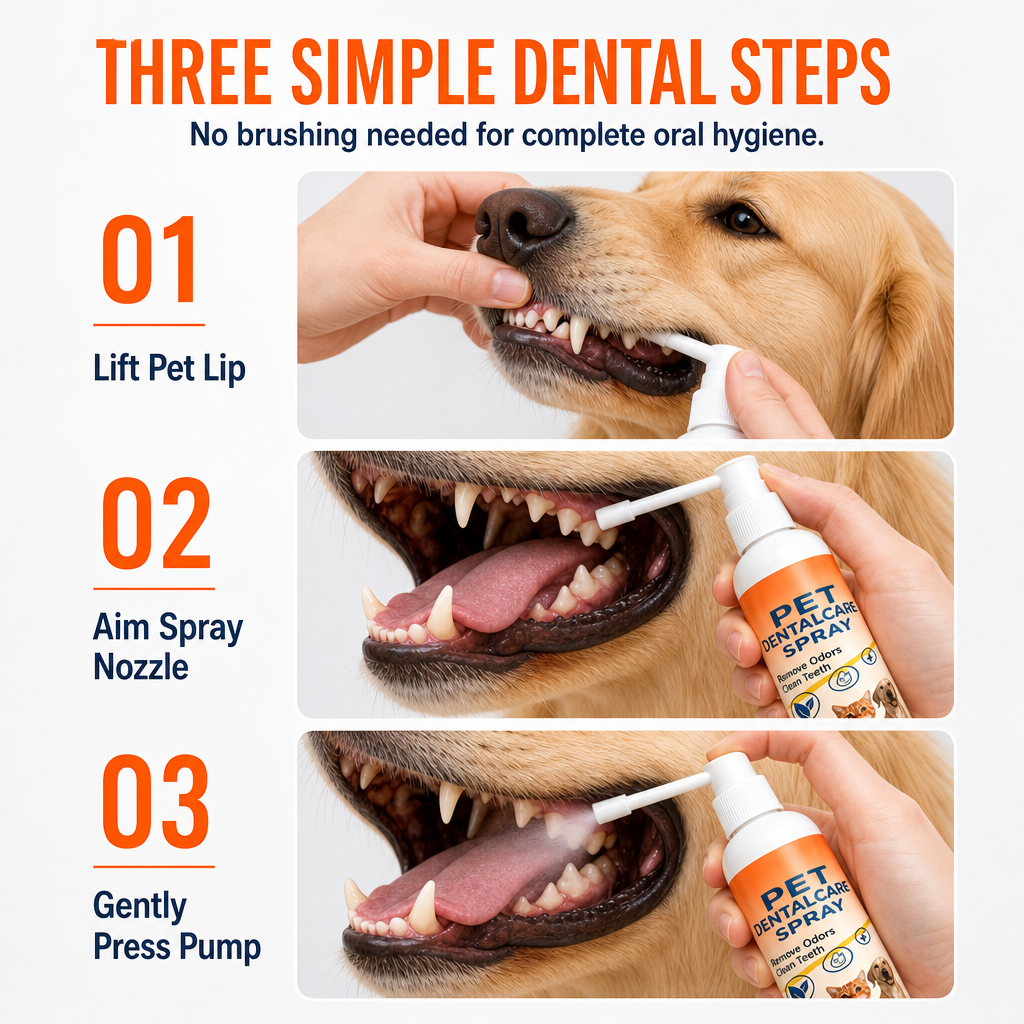 THREE SIMPLE DENTAL STEPS
No brushing needed for complete oral hygiene.

01
Lift Pet Lip

02
Aim Spray Nozzle

PET
DENTALCARE
SPRAY
Remove Odors
Clean Teeth

03
Gently Press Pump

PET
DENTALCARE
SPRAY
Remove Odors
Clean Teeth